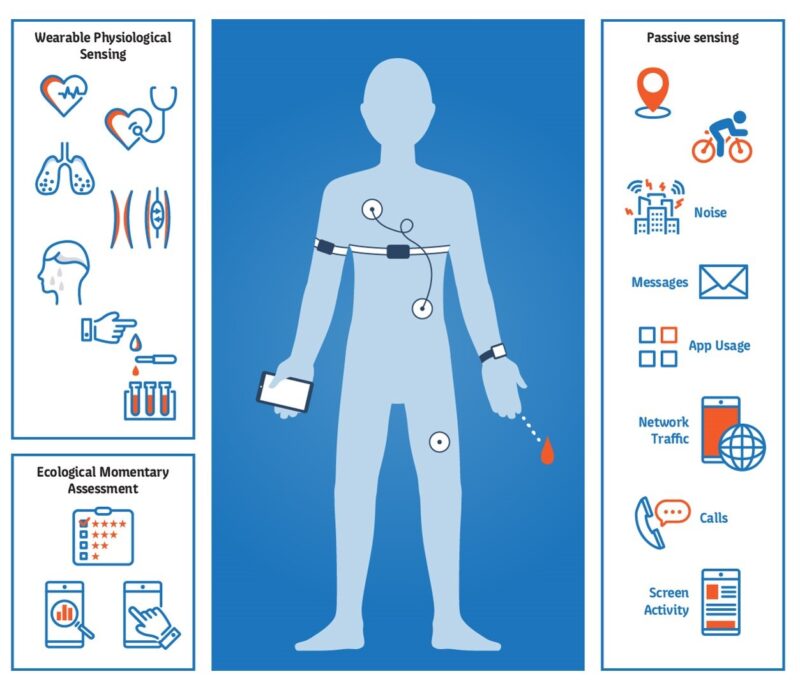 Wearable Physiological Sensing

Ecological Momentary Assessment

Passive sensing

Noise

Messages

App Usage

Network Traffic

Calls

Screen Activity